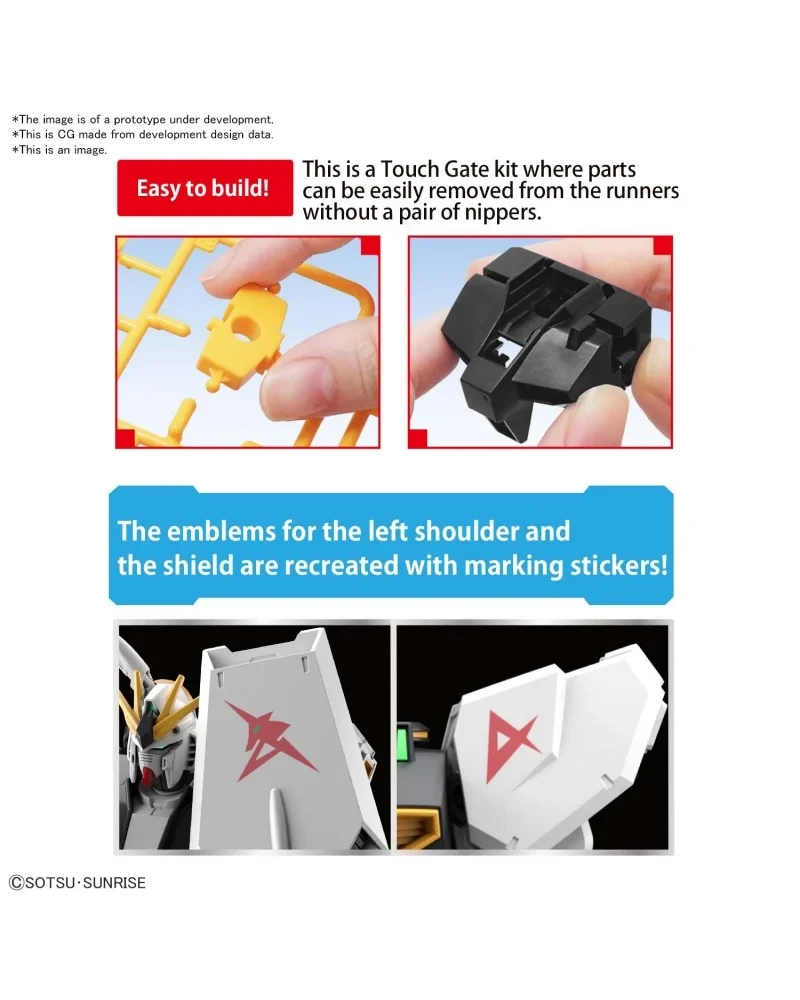 *The image is of a prototype under development.
*This is CG made from development design data.
*This is an image.

Easy to build!

This is a Touch Gate kit where parts can be easily removed from the runners without a pair of nippers.

The emblems for the left shoulder and the shield are recreated with marking stickers!

©SOTSU·SUNRISE